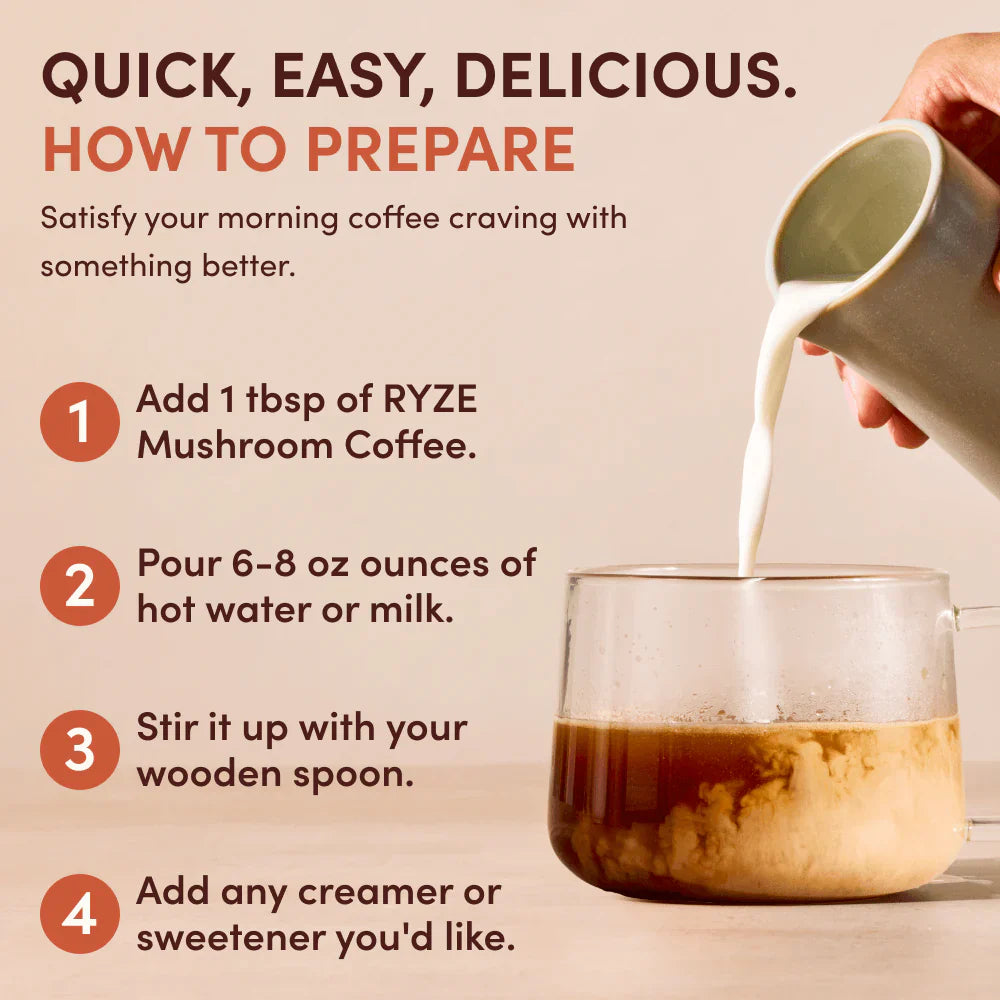 QUICK, EASY, DELICIOUS.
HOW TO PREPARE

Satisfy your morning coffee craving with something better.

1 Add 1 tbsp of RYZE Mushroom Coffee.

2 Pour 6-8 oz ounces of hot water or milk.

3 Stir it up with your wooden spoon.

4 Add any creamer or sweetener you'd like.